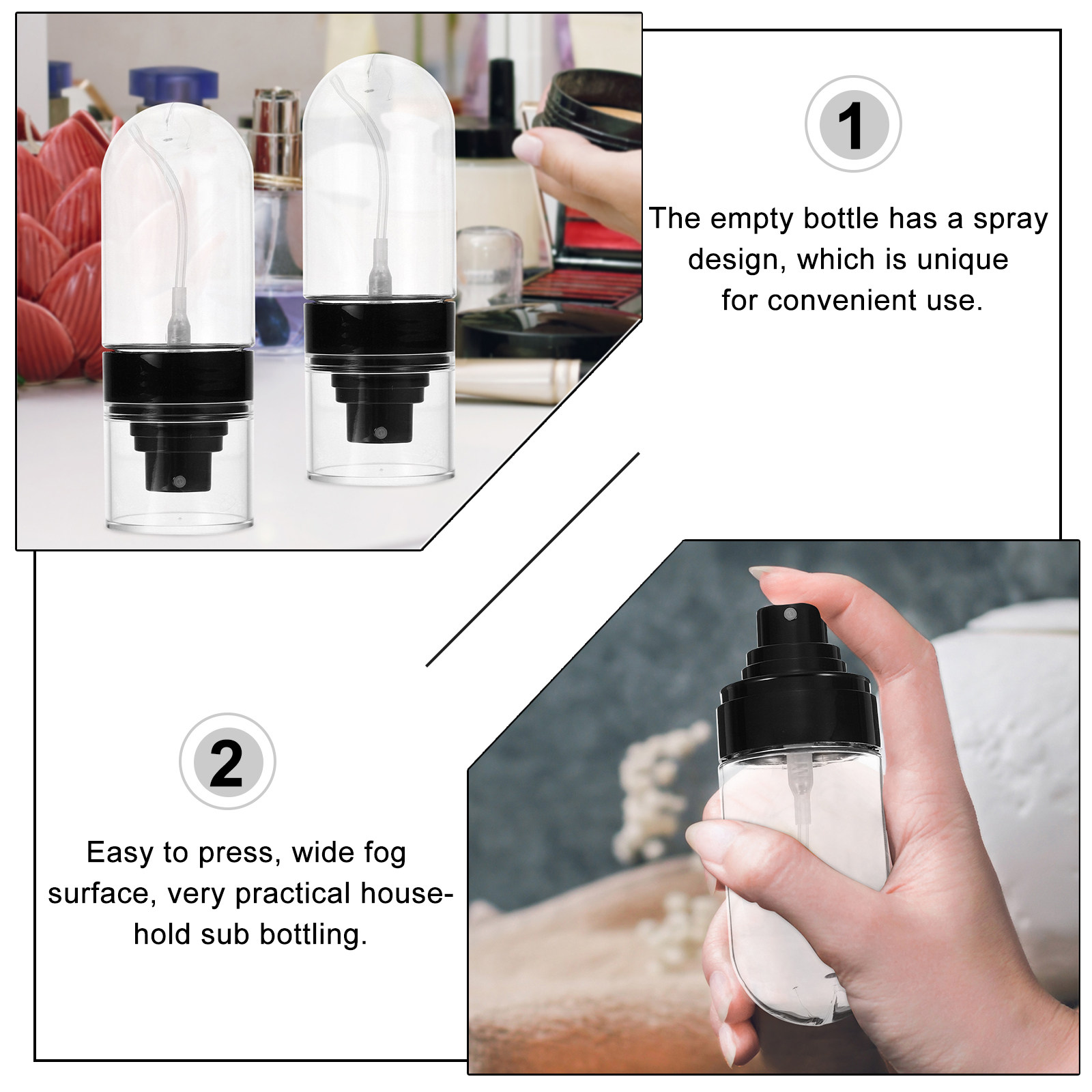 1

The empty bottle has a spray design, which is unique for convenient use.

2

Easy to press, wide fog surface, very practical household sub bottling.